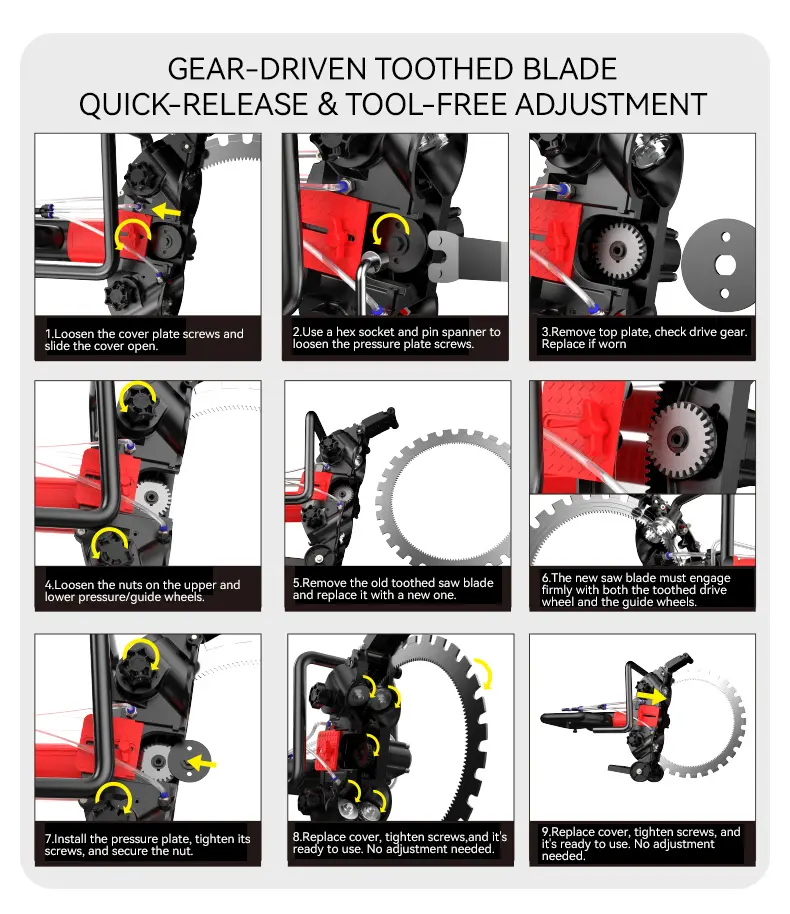 GEAR-DRIVEN TOOTHED BLADE
QUICK-RELEASE & TOOL-FREE ADJUSTMENT

1.Loosen the cover plate screws and slide the cover open.

2.Use a hex socket and pin spanner to loosen the pressure plate screws.

3.Remove top plate, check drive gear. Replace if worn

4.Loosen the nuts on the upper and lower pressure/guide wheels.

5.Remove the old toothed saw blade and replace it with a new one.

6.The new saw blade must engage firmly with both the toothed drive wheel and the guide wheels.

7.Install the pressure plate, tighten its screws, and secure the nut.

8.Replace cover, tighten screws,and it's ready to use. No adjustment needed.

9.Replace cover, tighten screws, and it's ready to use. No adjustment needed.